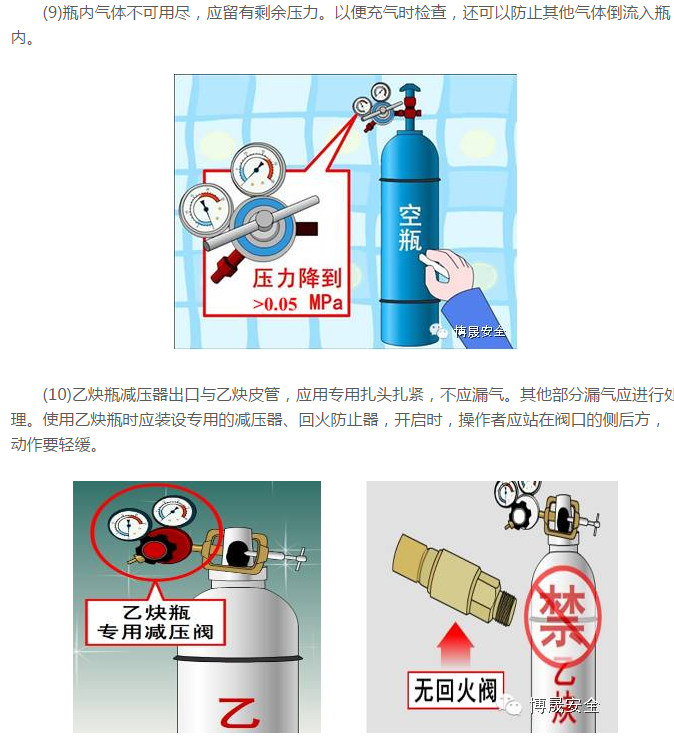 (9)瓶内气体不可用尽，应留有剩余压力。以便充气时检查，还可以防止其他气体倒流入瓶内。

空瓶

压力降到
>0.05 MPa

博晟安全

(10)乙炔瓶减压器出口与乙炔皮管，应用专用扎头扎紧，不应漏气。其他部分漏气应进行处理。使用乙炔瓶时应装设专用的减压器、回火防止器，开启时，操作者应站在阀口的侧后方，动作要轻缓。

乙炔瓶
专用减压阀

乙

无回火阀

禁

乙炔

博晟安全